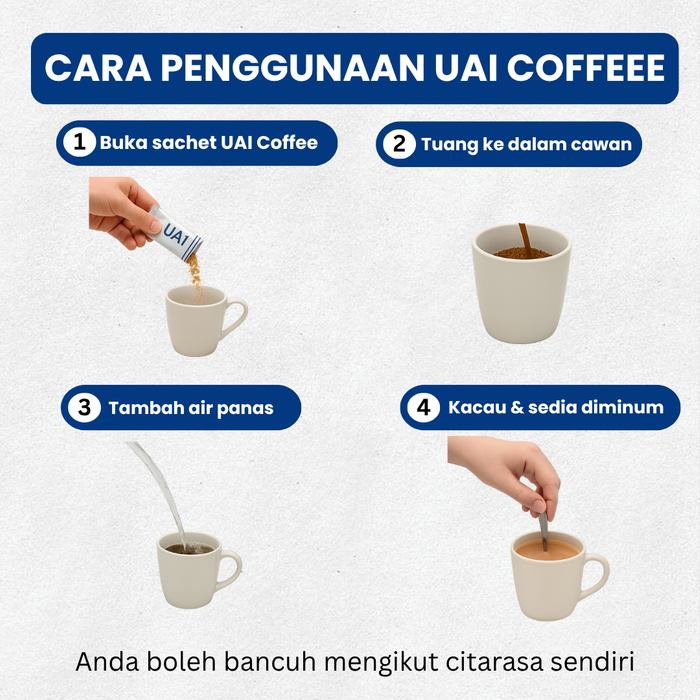 CARA PENGGUNAAN UAI COFFEEE

1 Buka sachet UAI Coffee

UAI

2 Tuang ke dalam cawan

3 Tambah air panas

4 Kacau & sedia diminum

Anda boleh bancuh mengikut citarasa sendiri